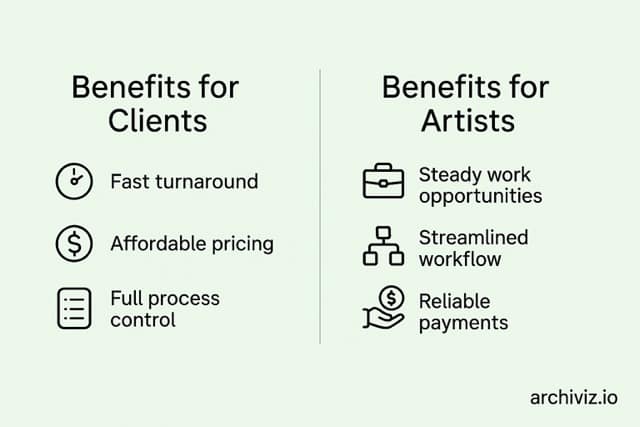 Benefits for Clients

Fast turnaround

Affordable pricing

Full process control

Benefits for Artists

Steady work opportunities

Streamlined workflow

Reliable payments

archiviz.io